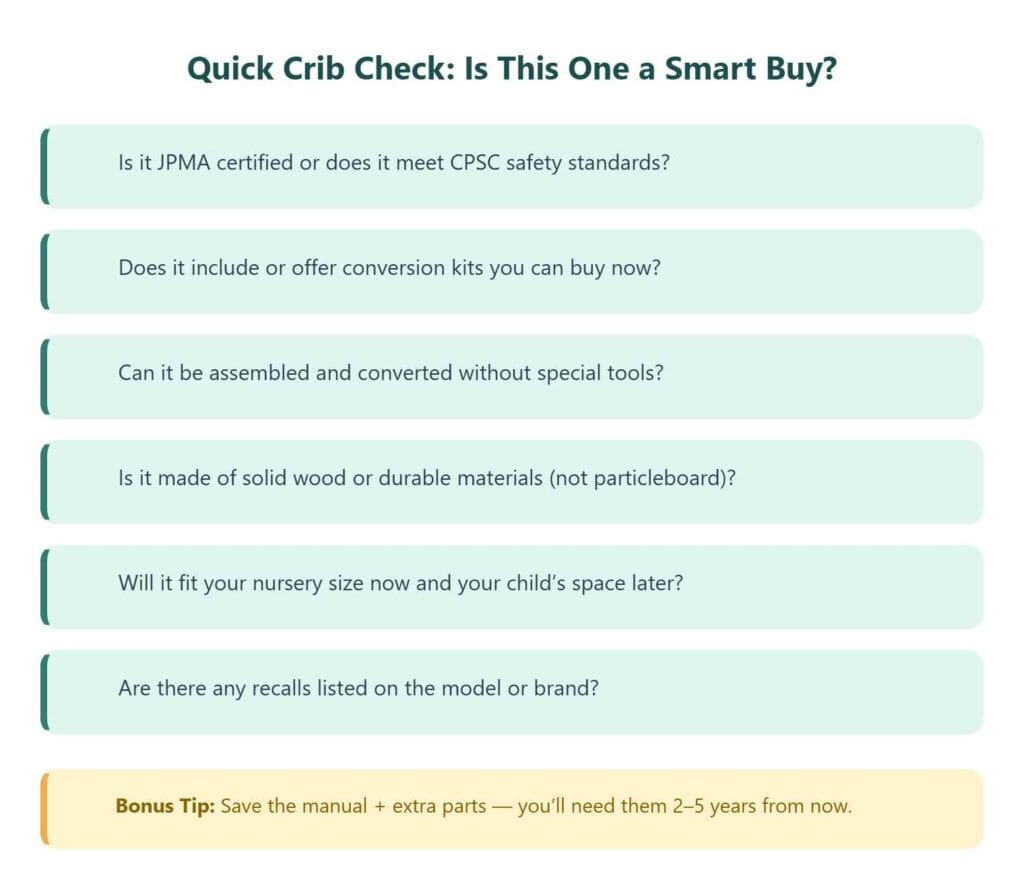 Quick Crib Check: Is This One a Smart Buy?

Is it JPMA certified or does it meet CPSC safety standards?

Does it include or offer conversion kits you can buy now?

Can it be assembled and converted without special tools?

Is it made of solid wood or durable materials (not particleboard)?

Will it fit your nursery size now and your child's space later?

Are there any recalls listed on the model or brand?

Bonus Tip: Save the manual + extra parts — you'll need them 2–5 years from now.